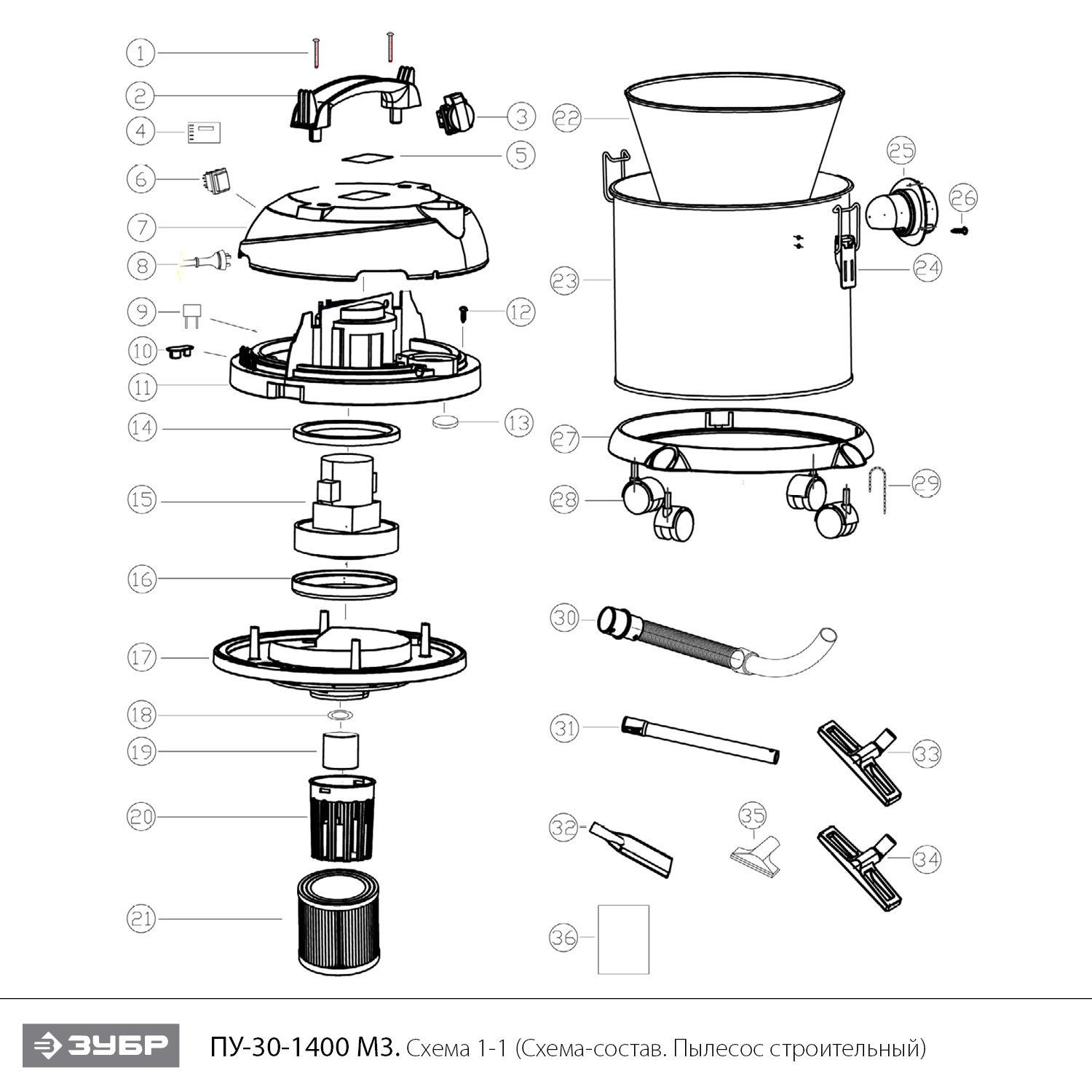 1
2
3
4
5
6
7
8
9
10
11
12
13
14
15
16
17
18
19
20
21
22
23
24
25
26
27
28
29
30
31
32
33
34
35
36

ЗУБР

ПУ-30-1400 М3. Схема 1-1 (Схема-состав. Пылесос строительный)