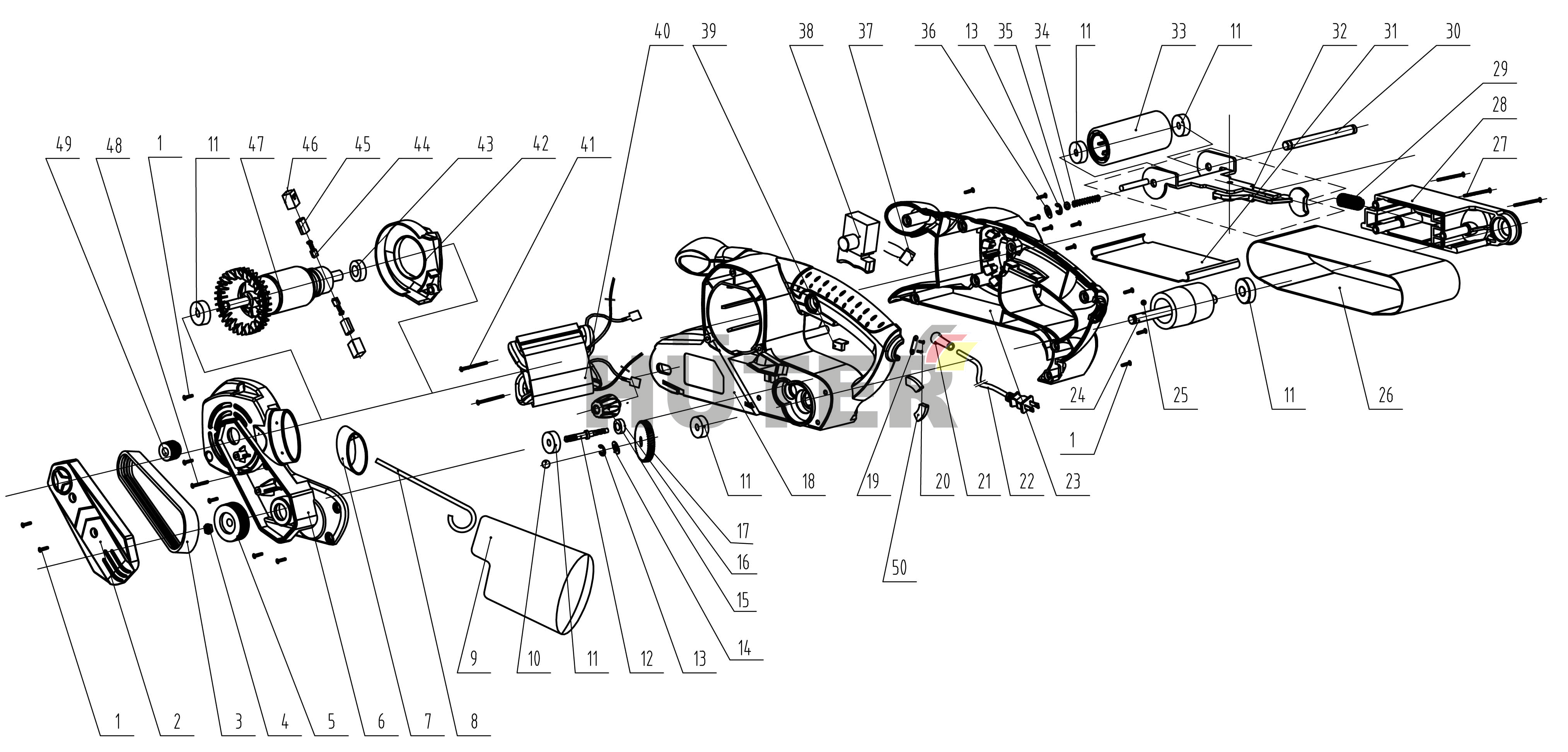 40 39 38 37 36 13 35 34 11 33 11 32 31 30

29

28

27

49 48 1 11 47 46 45 44 43 42 41

HUTER

24 25 11 26

1

11 18 19 20 21 22 23

17

16

50

15

14

9 10 11 12 13

1 2 3 4 5 6 7 8